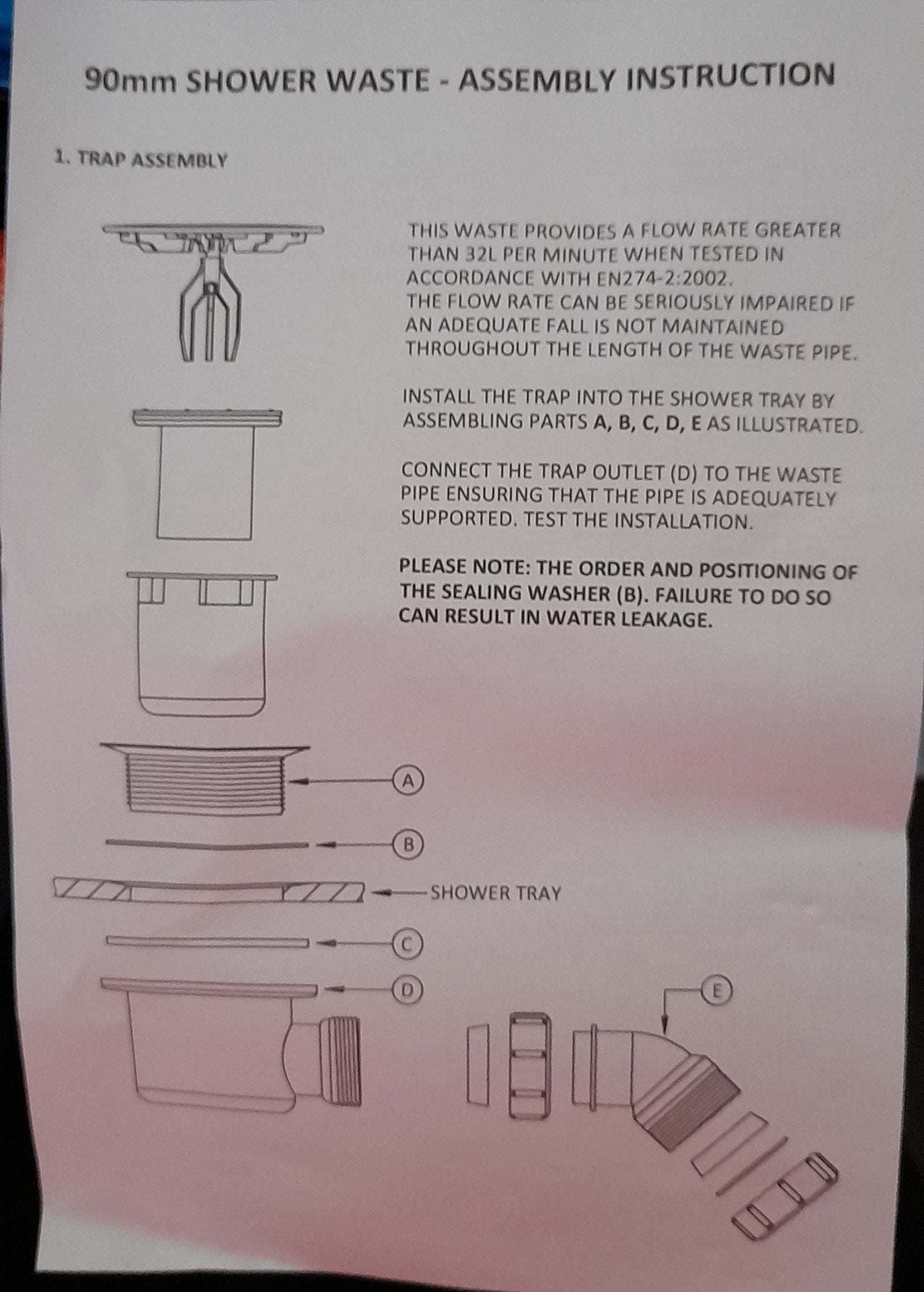 90mm SHOWER WASTE - ASSEMBLY INSTRUCTION

1. TRAP ASSEMBLY

THIS WASTE PROVIDES A FLOW RATE GREATER THAN 32L PER MINUTE WHEN TESTED IN ACCORDANCE WITH EN274-2:2002.
THE FLOW RATE CAN BE SERIOUSLY IMPAIRED IF AN ADEQUATE FALL IS NOT MAINTAINED THROUGHOUT THE LENGTH OF THE WASTE PIPE.

INSTALL THE TRAP INTO THE SHOWER TRAY BY ASSEMBLING PARTS A, B, C, D, E AS ILLUSTRATED.

CONNECT THE TRAP OUTLET (D) TO THE WASTE PIPE ENSURING THAT THE PIPE IS ADEQUATELY SUPPORTED. TEST THE INSTALLATION.

PLEASE NOTE: THE ORDER AND POSITIONING OF THE SEALING WASHER (B). FAILURE TO DO SO CAN RESULT IN WATER LEAKAGE.

A

B

SHOWER TRAY

C

D

E